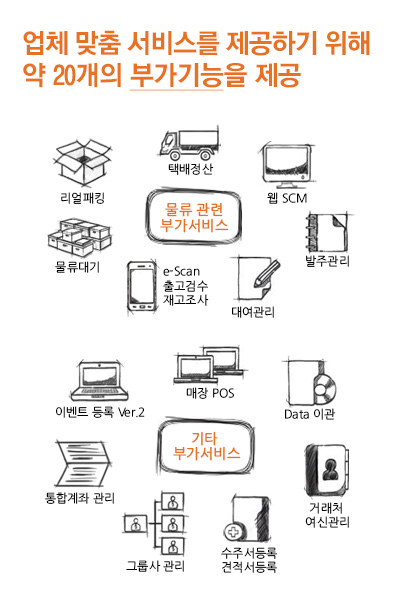 업체 맞춤 서비스를 제공하기 위해
약 20개의 부가기능을 제공

택배정산

리얼패킹

웹 SCM

물류 관련
부가서비스

물류대기

발주관리

e-Scan
출고검수
재고조사

대여관리

매장 POS

이벤트 등록 Ver.2

Data 이관

기타
부가서비스

통합계좌 관리

거래처
여신관리

그룹사 관리

수주서등록
견적서등록