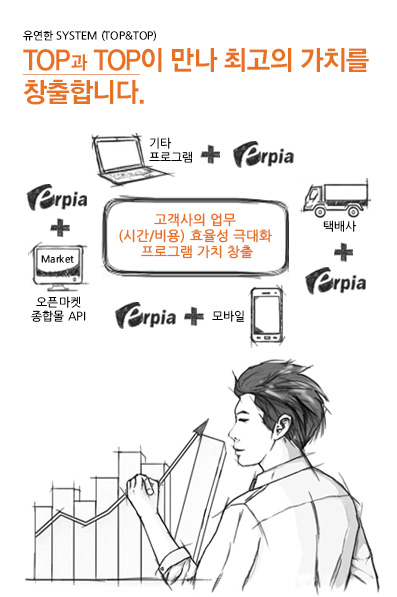 유연한 SYSTEM (TOP&TOP)

TOP과 TOP이 만나 최고의 가치를 창출합니다.

기타 프로그램 + erpia

erpia + Market 오픈마켓 종합몰 API

고객사의 업무 (시간/비용) 효율성 극대화 프로그램 가치 창출

택배사 + erpia

erpia + 모바일