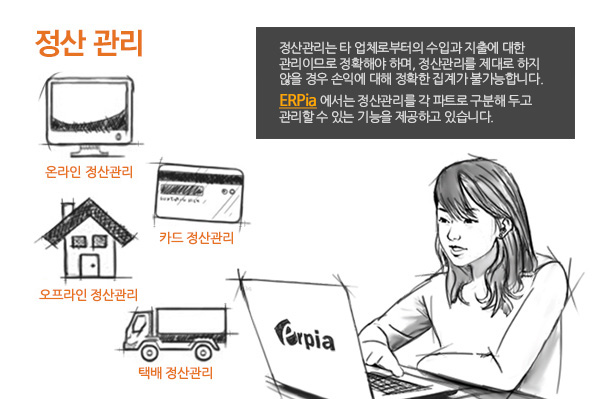 정산 관리

정산관리는 타 업체로부터의 수입과 지출에 대한 관리이므로 정확해야 하며, 정산관리를 제대로 하지 않을 경우 손익에 대해 정확한 집계가 불가능합니다.

ERPia 에서는 정산관리를 각 파트로 구분해 두고 관리할 수 있는 기능을 제공하고 있습니다.

온라인 정산관리

카드 정산관리

오프라인 정산관리

택배 정산관리

erpia