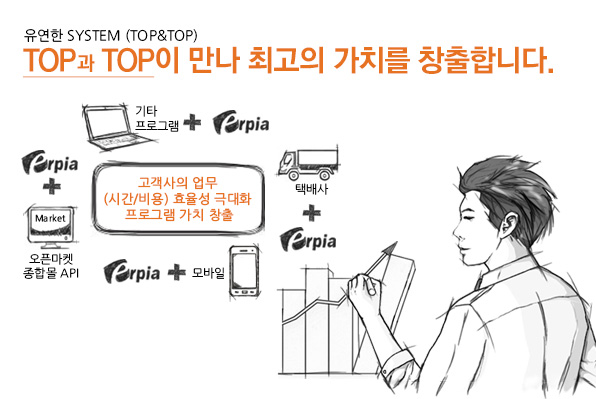 유연한 SYSTEM (TOP&TOP)

TOP과 TOP이 만나 최고의 가치를 창출합니다.

기타 프로그램 + erpia

erpia + Market 오픈마켓 종합몰 API

고객사의 업무 (시간/비용) 효율성 극대화 프로그램 가치 창출

택배사 + erpia

erpia + 모바일